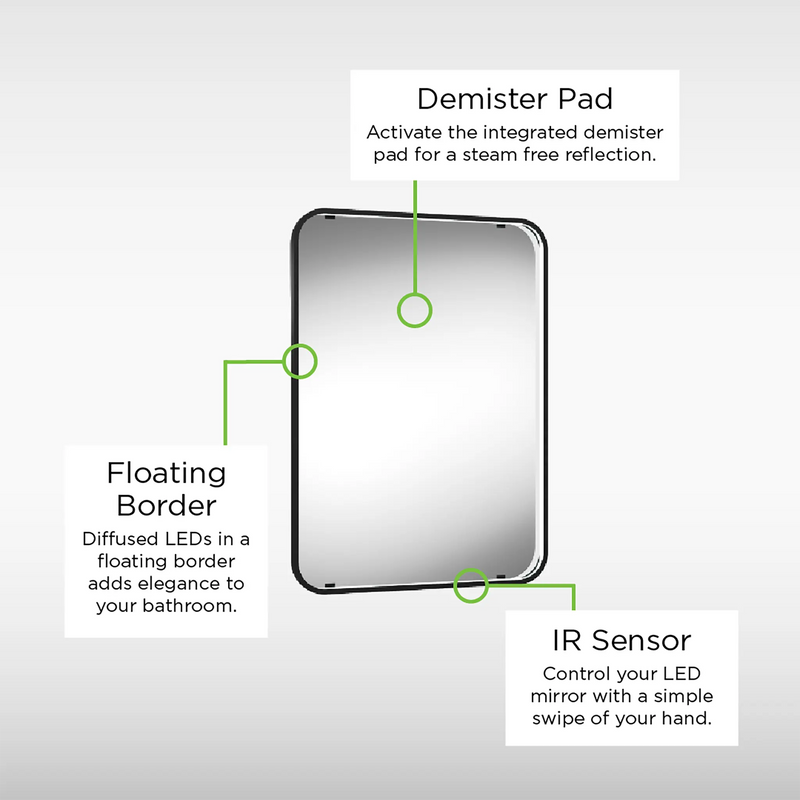 Demister Pad
Activate the integrated demister pad for a steam free reflection.

Floating Border
Diffused LEDs in a floating border adds elegance to your bathroom.

IR Sensor
Control your LED mirror with a simple swipe of your hand.