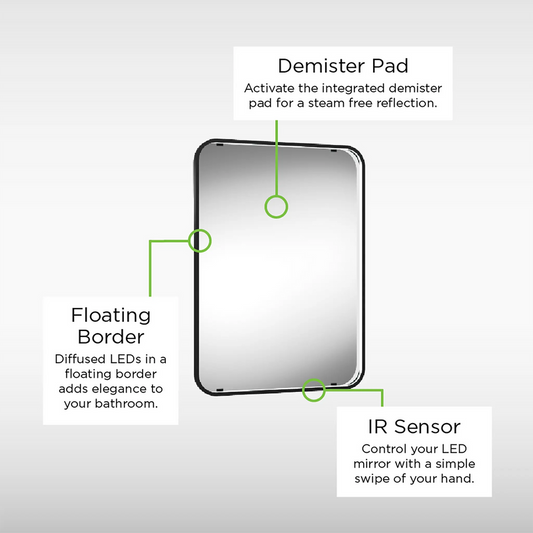 Demister Pad
Activate the integrated demister pad for a steam free reflection.

Floating Border
Diffused LEDs in a floating border adds elegance to your bathroom.

IR Sensor
Control your LED mirror with a simple swipe of your hand.