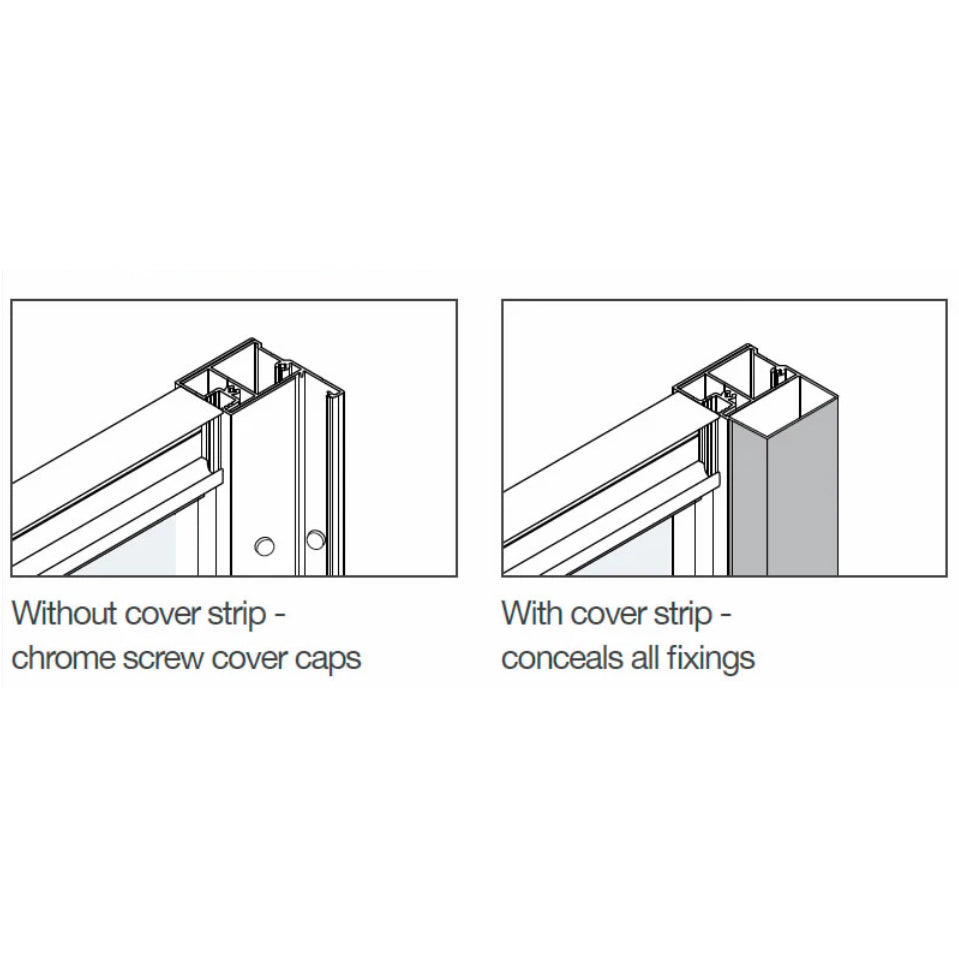 Without cover strip - chrome screw cover caps

With cover strip - conceals all fixings