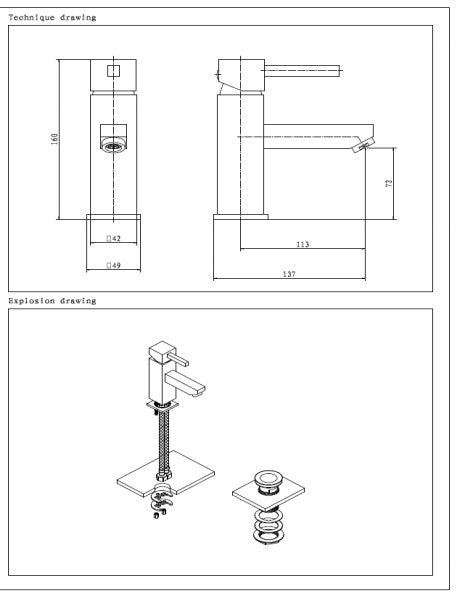 Technique drawing

160

□42

□49

72

113

137

Explosion drawing