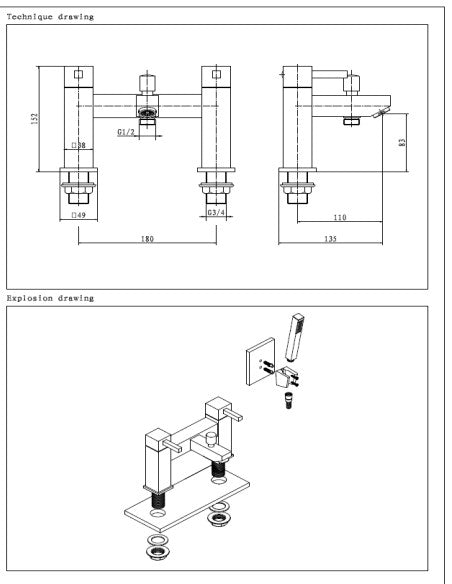 Technique drawing

152

G1/2

□38

□49

G3/4

180

83

110

135

Explosion drawing