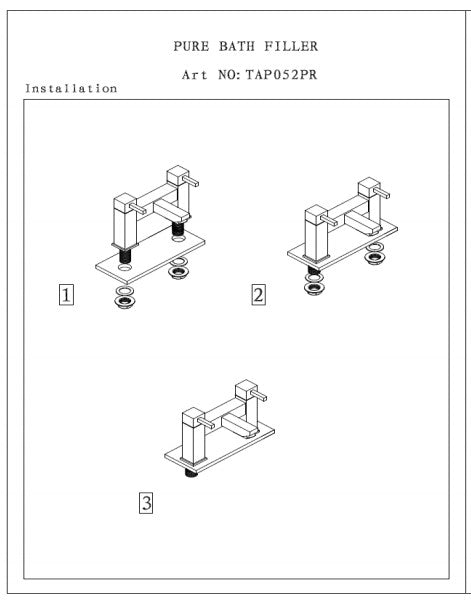 PURE BATH FILLER

Art NO: TAP052PR

Installation

1

2

3