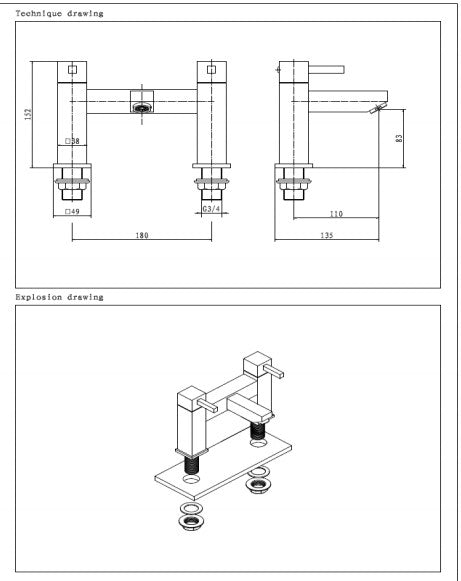 Technique drawing

152

□38

□49

G3/4

180

83

110

135

Explosion drawing