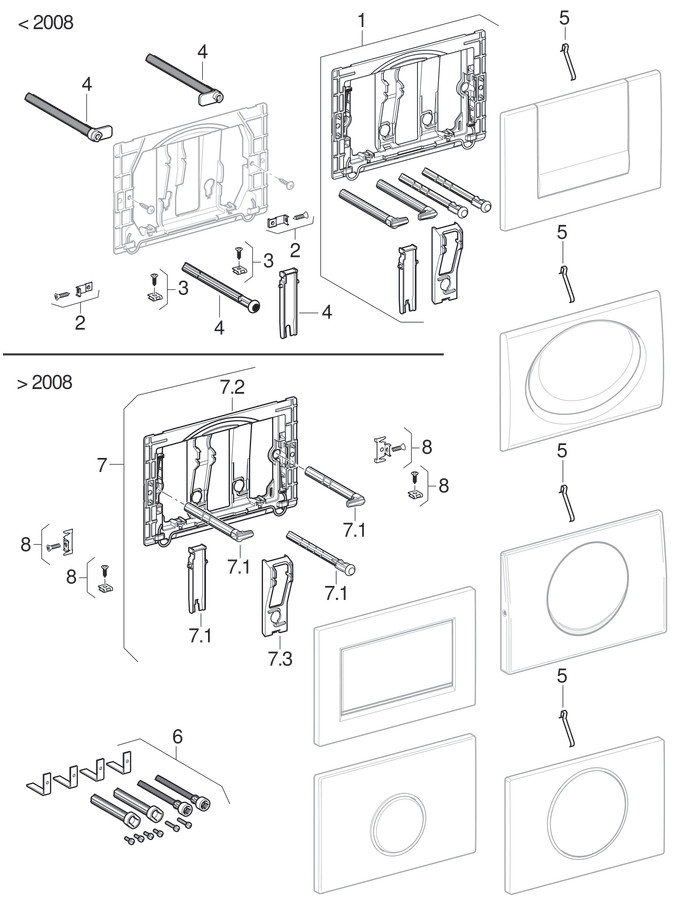 < 2008

4

4

1

5

2

3

3

2

4

4

5

> 2008

7.2

7

8

8

7.1

8

8

7.1

7.1

7.1

7.3

5

5

6