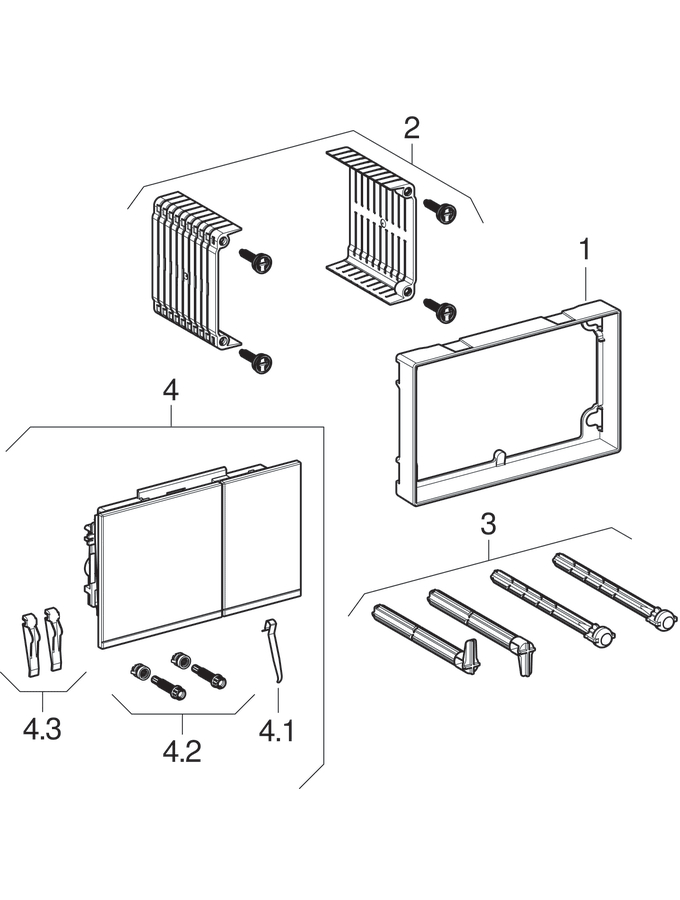 2

1

4

3

4.3

4.2

4.1