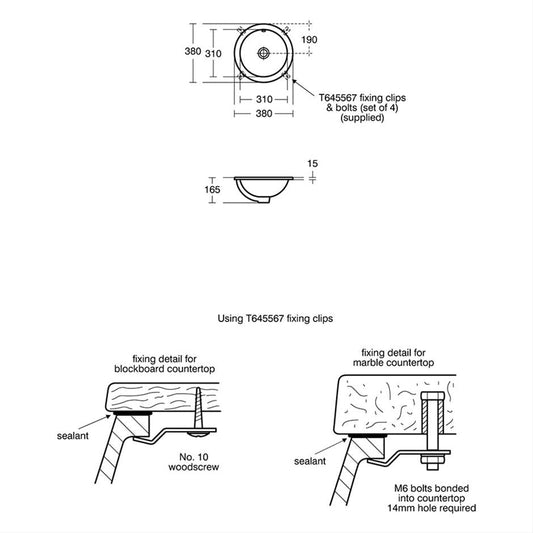 380
310
190
310
380
T645567 fixing clips & bolts (set of 4) (supplied)

15
165

Using T645567 fixing clips

fixing detail for blockboard countertop

sealant

No. 10 woodscrew

fixing detail for marble countertop

sealant

M6 bolts bonded into countertop 14mm hole required