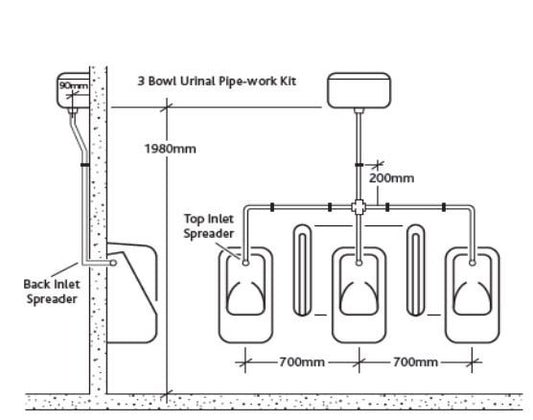 90mm

3 Bowl Urinal Pipe-work Kit

1980mm

200mm

Top Inlet Spreader

Back Inlet Spreader

700mm

700mm