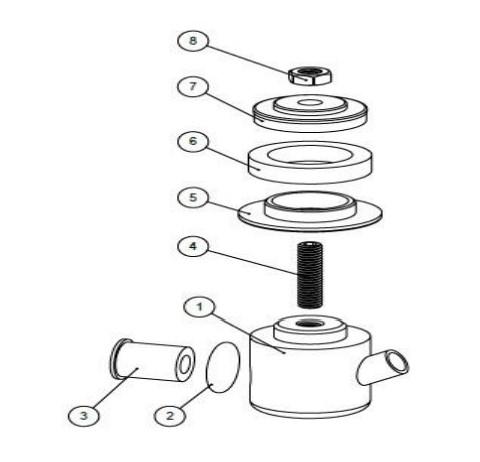 8
7
6
5
4
1
3
2