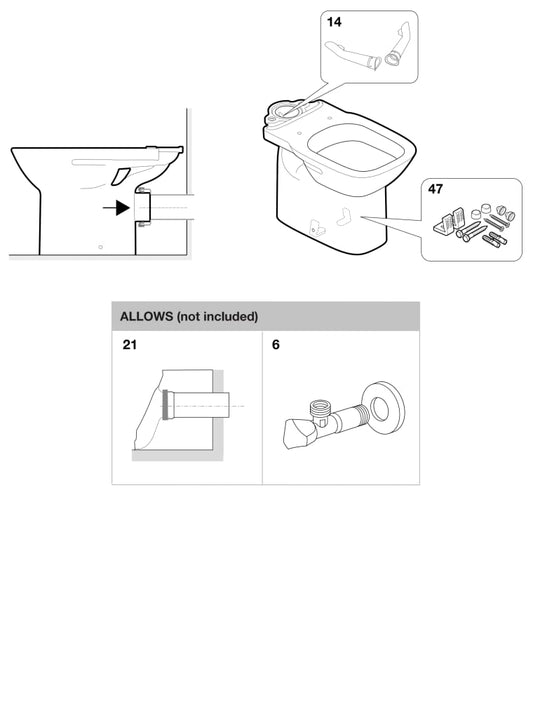 14

47

ALLOWS (not included)

21

6