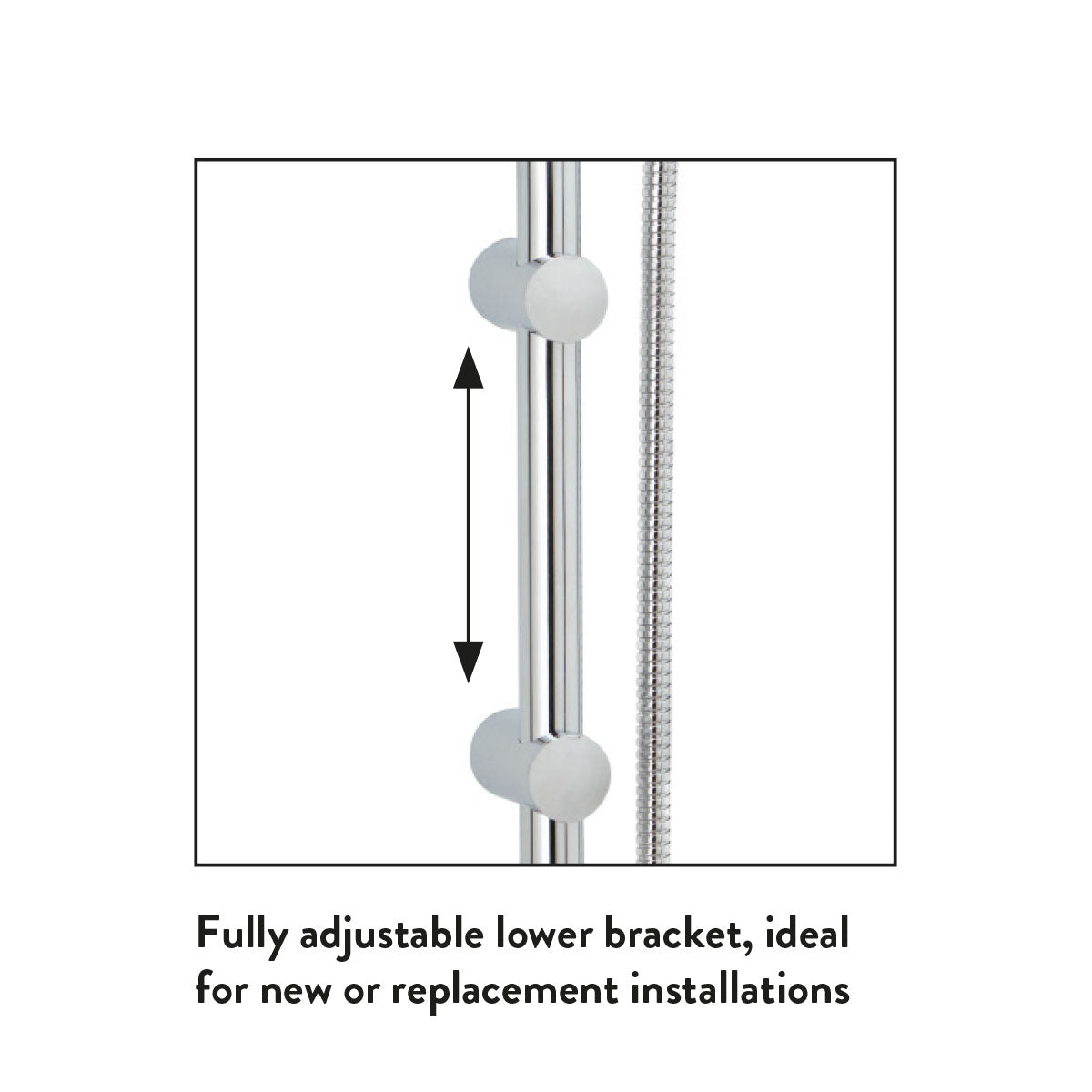 Fully adjustable lower bracket, ideal for new or replacement installations